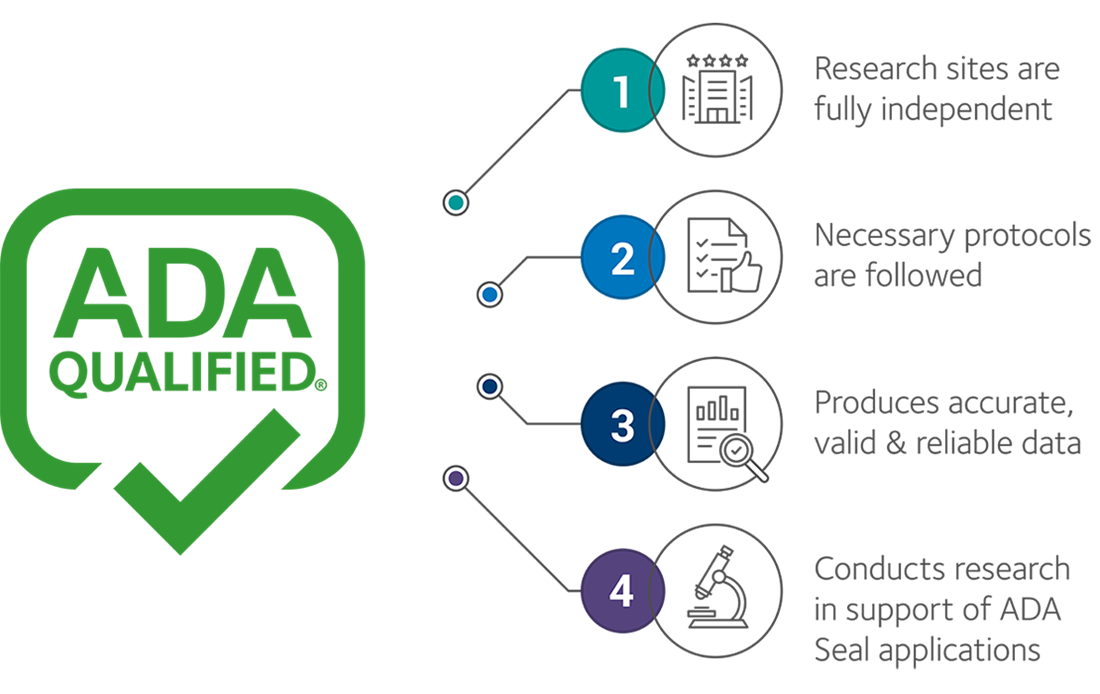 ADA QUALIFIED®

1 Research sites are fully independent

2 Necessary protocols are followed

3 Produces accurate, valid & reliable data

4 Conducts research in support of ADA Seal applications