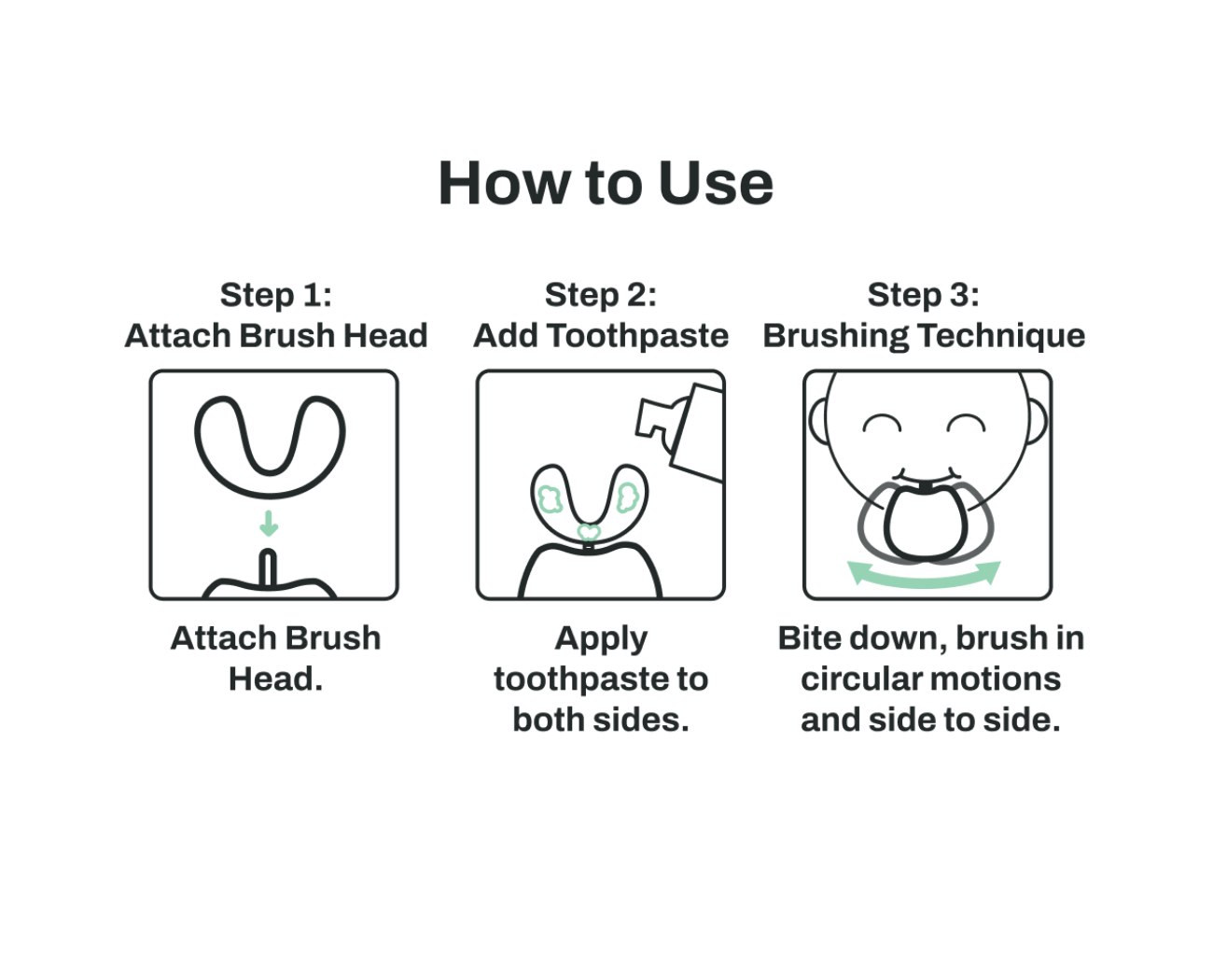 How to Use

Step 1:
Attach Brush Head

Attach Brush Head.

Step 2:
Add Toothpaste

Apply toothpaste to both sides.

Step 3:
Brushing Technique

Bite down, brush in circular motions and side to side.